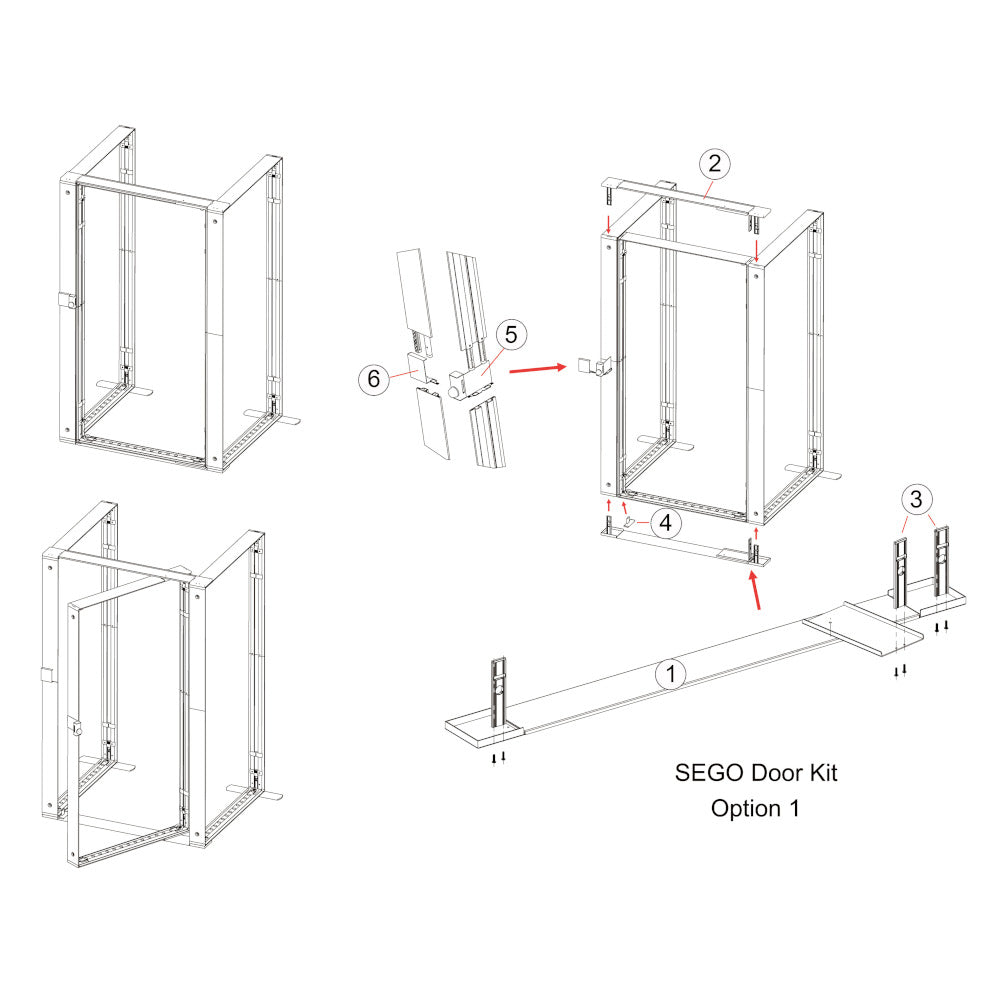 2

5

6

4

3

1

SEGO Door Kit
Option 1